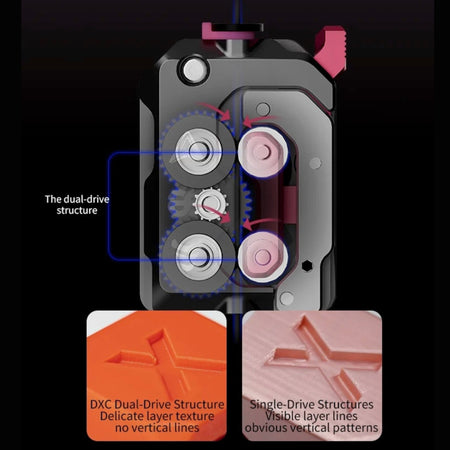 The dual-drive structure

DXC Dual-Drive Structure
Delicate layer texture
no vertical lines

Single-Drive Structures
Visible layer lines
obvious vertical patterns