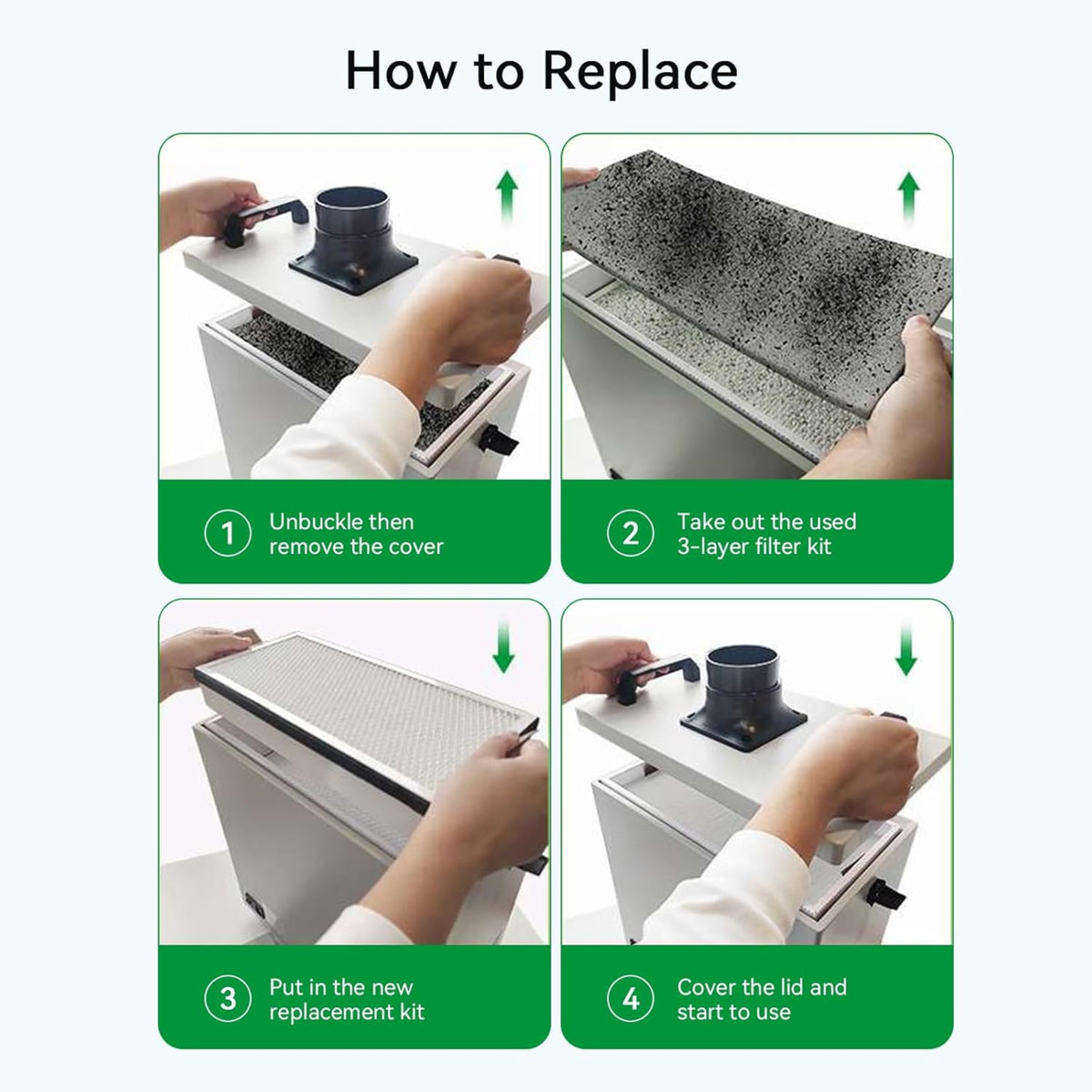 How to Replace

1 Unbuckle then remove the cover

2 Take out the used 3-layer filter kit

3 Put in the new replacement kit

4 Cover the lid and start to use