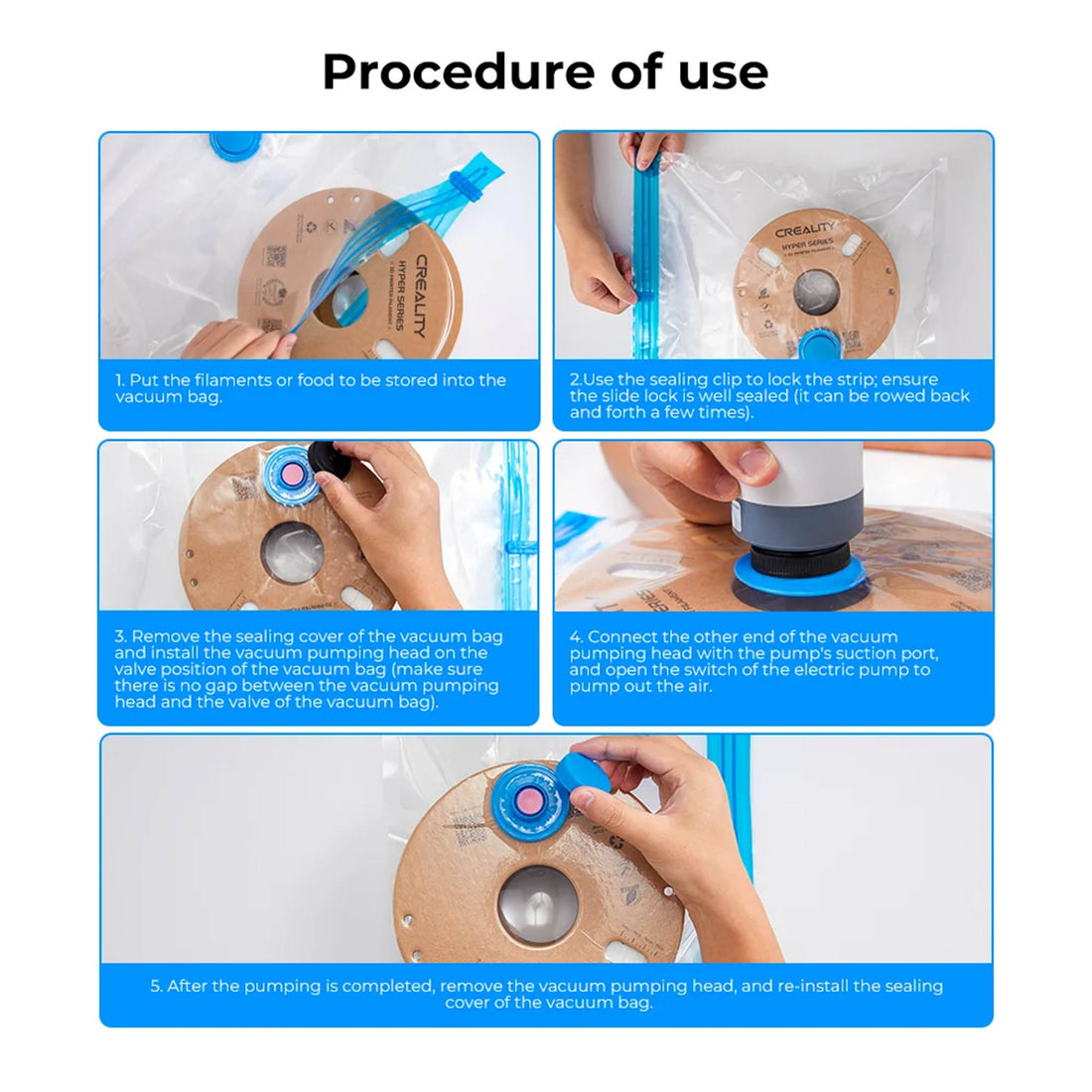 Procedure of use

CREALITY
HYPER SERIES

1. Put the filaments or food to be stored into the vacuum bag.

CREALITY
HYPER SERIES

2.Use the sealing clip to lock the strip; ensure the slide lock is well sealed (it can be rowed back and forth a few times).

3. Remove the sealing cover of the vacuum bag and install the vacuum pumping head on the valve position of the vacuum bag (make sure there is no gap between the vacuum pumping head and the valve of the vacuum bag).

4. Connect the other end of the vacuum pumping head with the pump's suction port, and open the switch of the electric pump to pump out the air.

5. After the pumping is completed, remove the vacuum pumping head, and re-install the sealing cover of the vacuum bag.