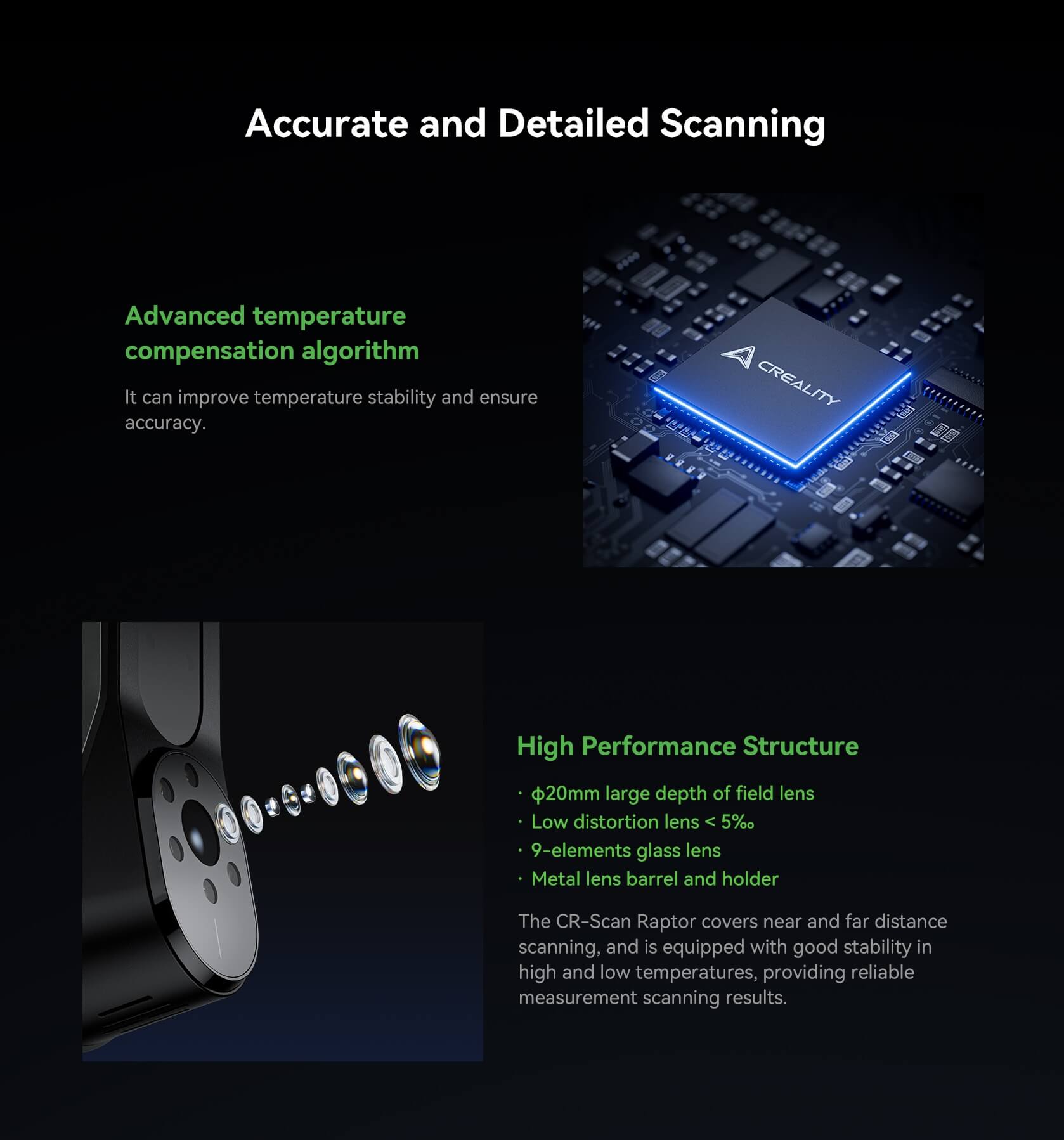 Accurate and Detailed Scanning

Advanced temperature compensation algorithm

It can improve temperature stability and ensure accuracy.

CREALITY

High Performance Structure

· ϕ20mm large depth of field lens
· Low distortion lens < 5‰
· 9-elements glass lens
· Metal lens barrel and holder

The CR-Scan Raptor covers near and far distance scanning, and is equipped with good stability in high and low temperatures, providing reliable measurement scanning results.